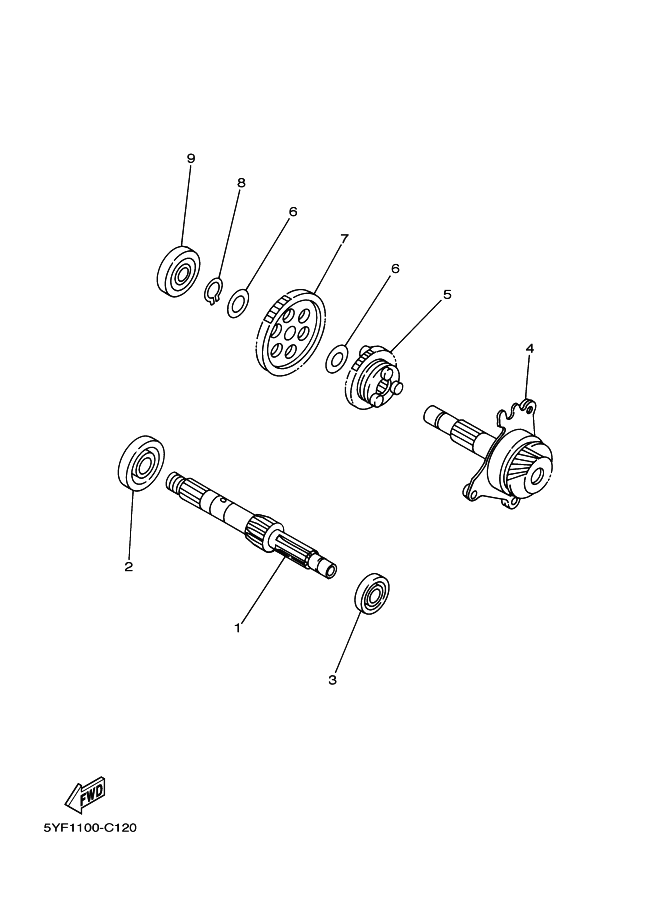 9
8
6
7
6
5
4
2
1
3
FWD
5YF1100-C120