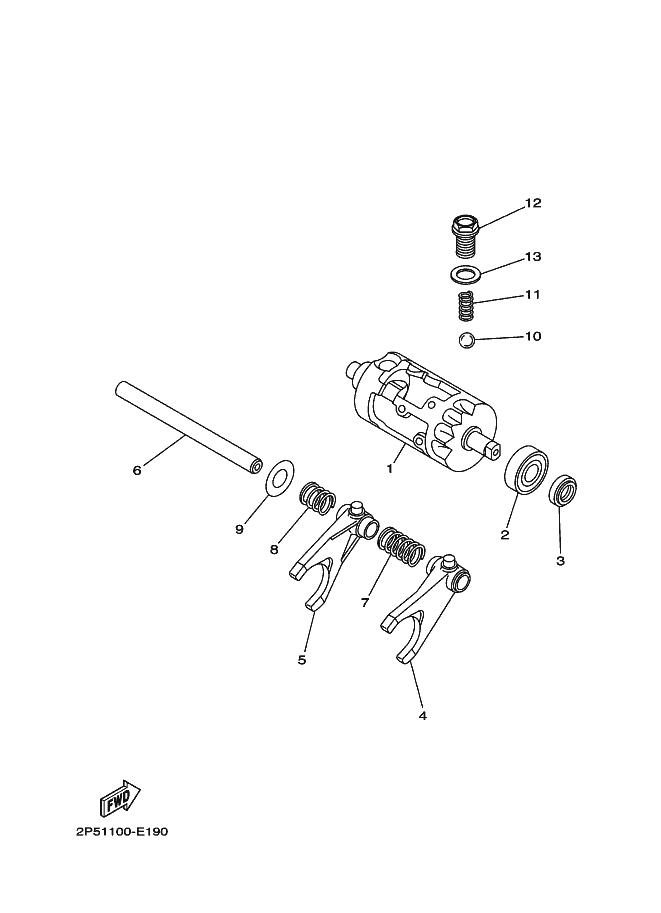 12
13
11
10
6
1
9
8
2
3
7
5
4
FWD
2P51100-E190