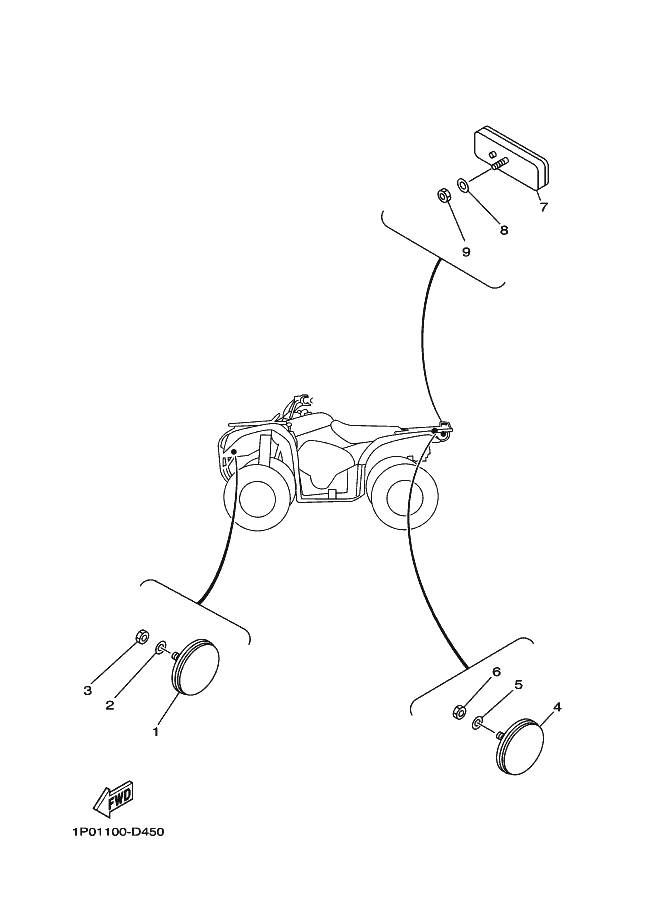 7
8
9
3
2
1
6
5
4
FWD
1P01100-D450