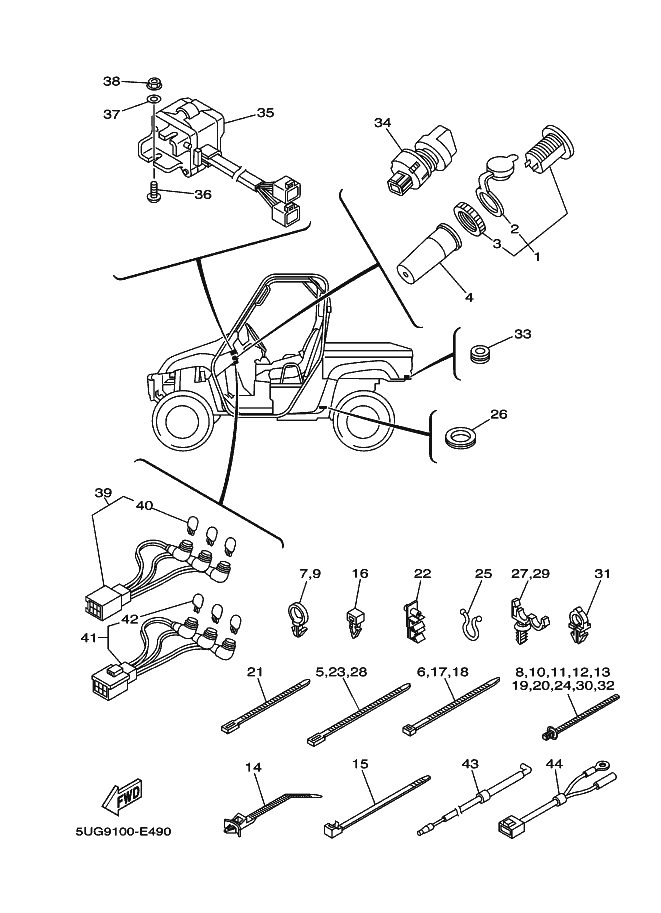 38
37
35
36
34
2
3
1
4
33
26
39
40
42
41
7,9
16
22
25
27,29
31
21
5,23,28
6,17,18
8,10,11,12,13
19,20,24,30,32
14
15
43
44
FWD
5UG9100-E490