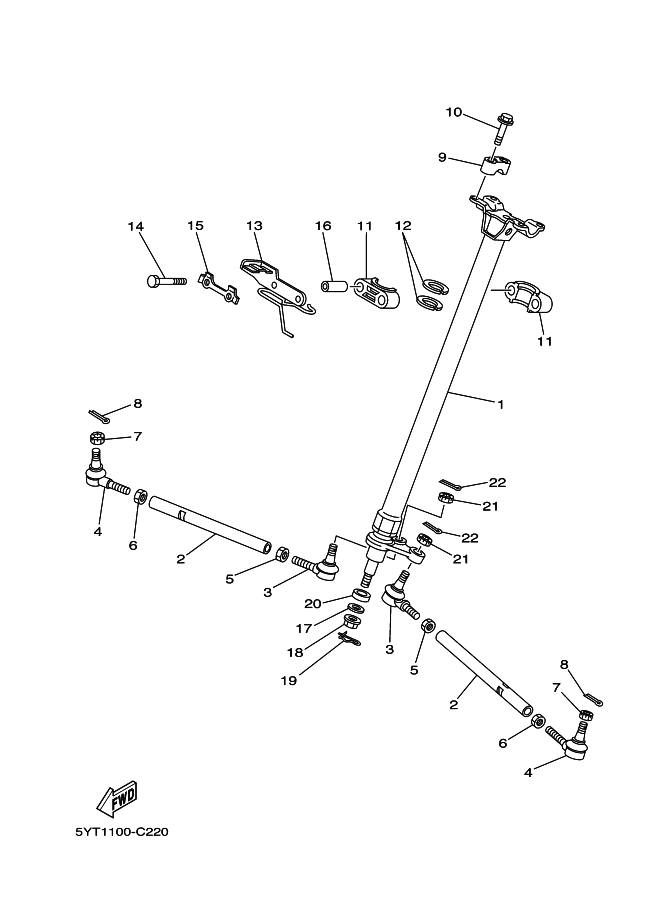 10
9
14
15
13
16
11
12
11
1
8
7
4
6
2
5
3
22
21
22
21
20
17
18
19
3
5
2
8
7
6
4
FWD
5YT1100-C220