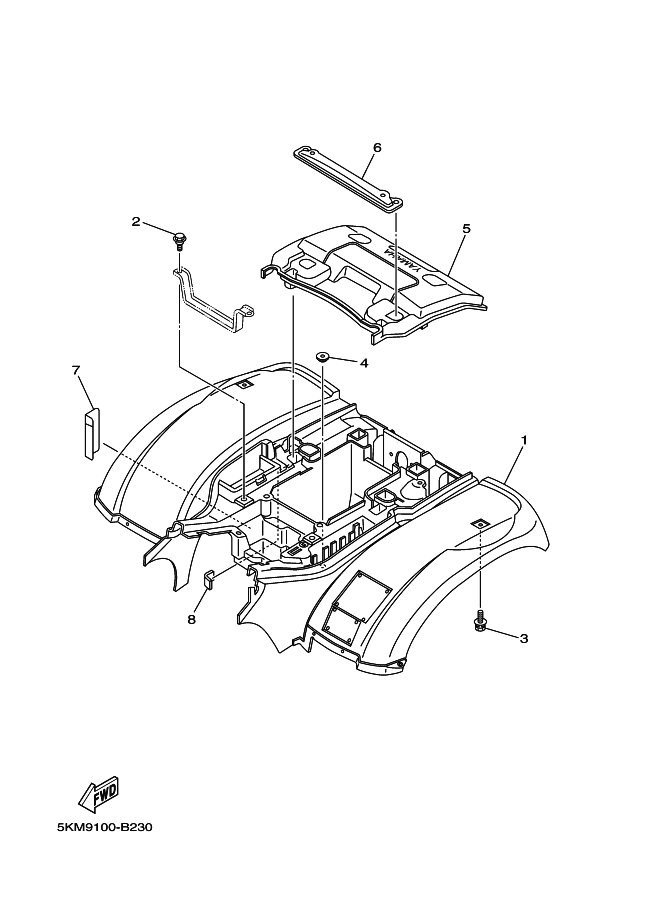 6
2
5
YAMAHA
4
7
1
8
3
FWD
5KM9100-B230