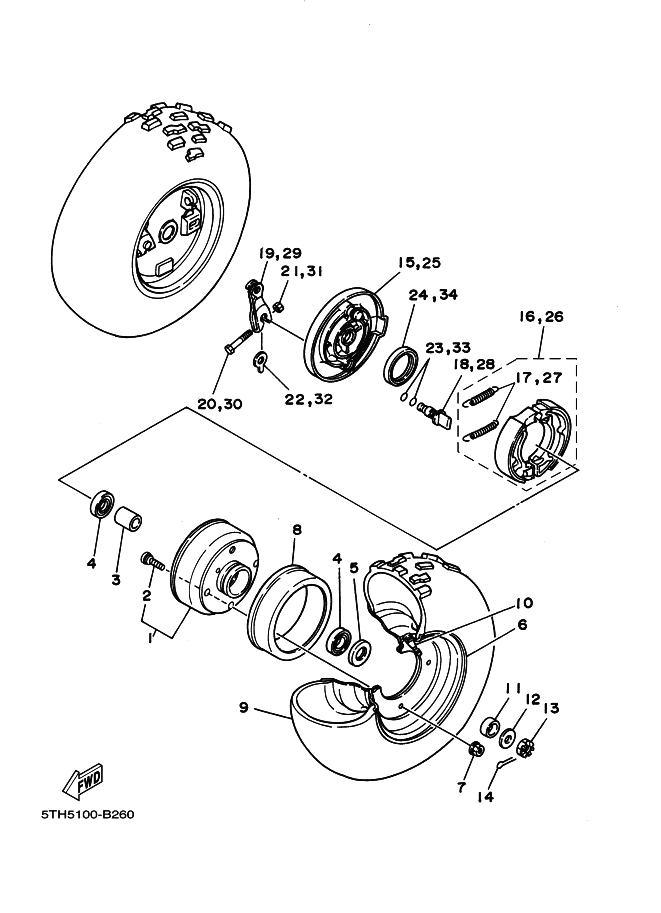 19,29
21,31
15,25
24,34
16,26
23,33
18,28
17,27
20,30
22,32
4
3
2
1
8
4
5
10
6
9
11
12
13
7
14
FWD
5TH5100-B260