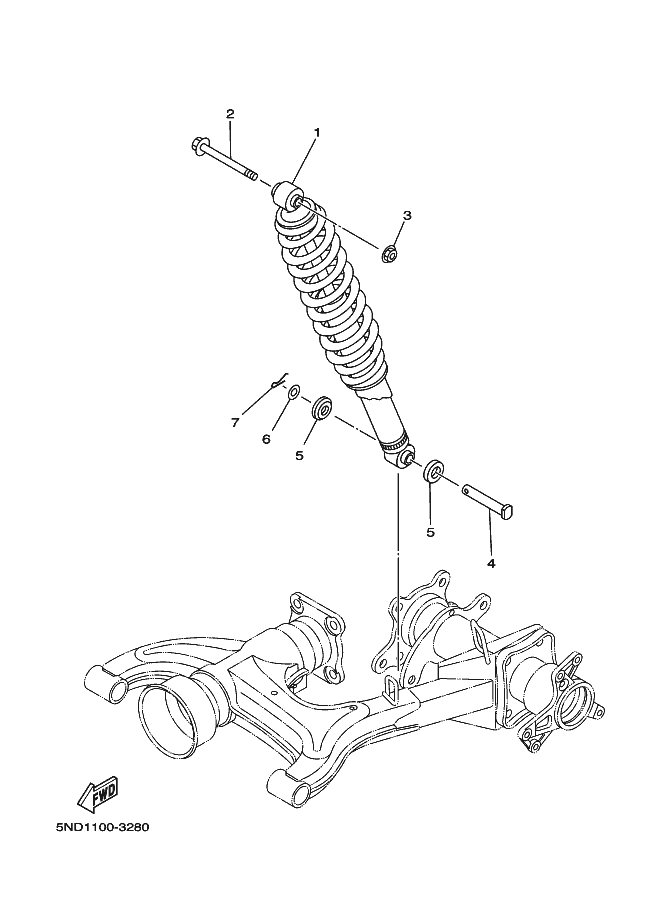 2
1
3
7
6
5
5
4
FWD
5ND1100-3280