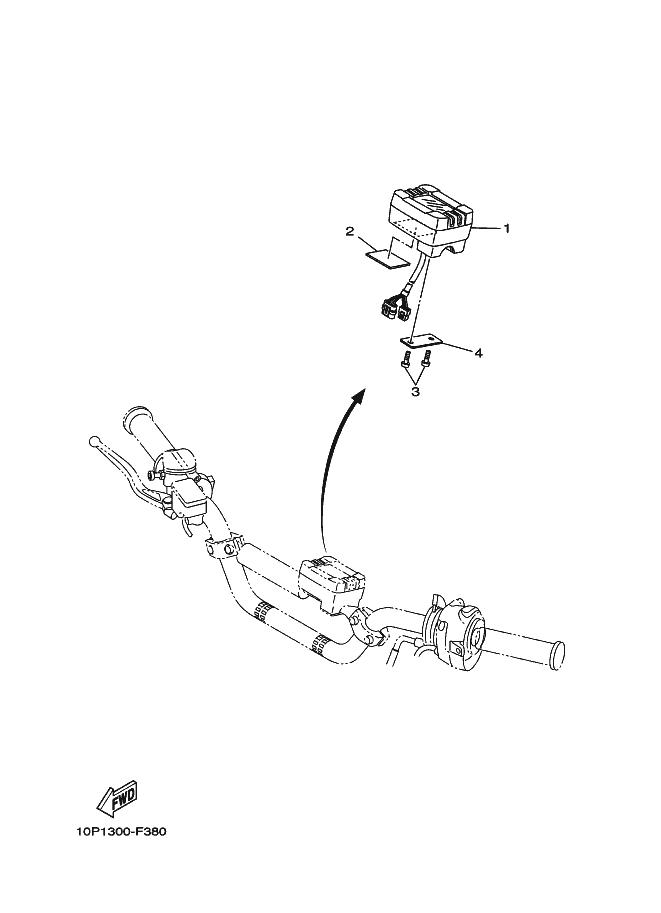 2
1
4
3
FWD
10P1300-F380