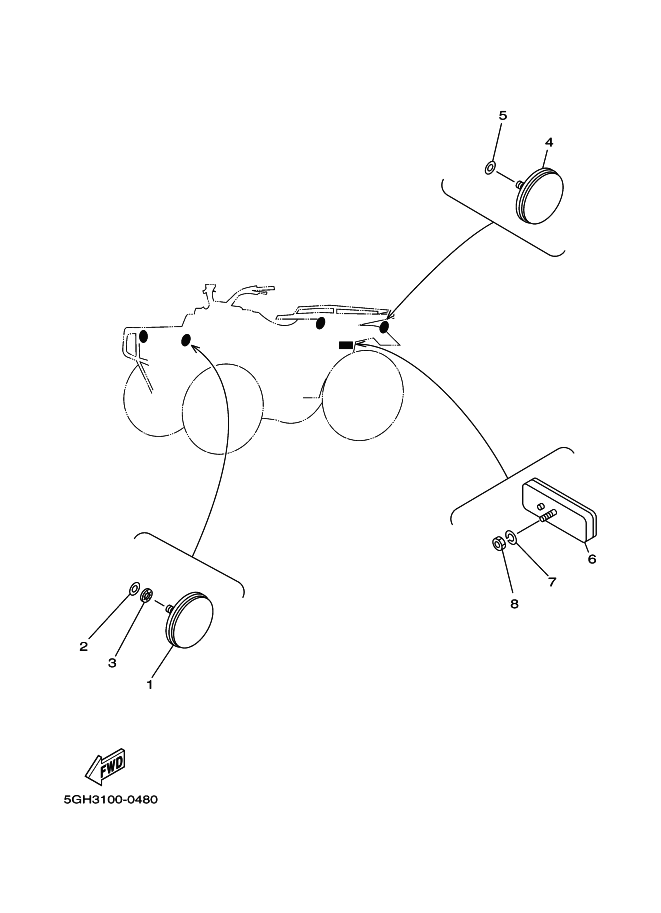 5
4
6
7
8
2
3
1
FWD
5GH3100-0480