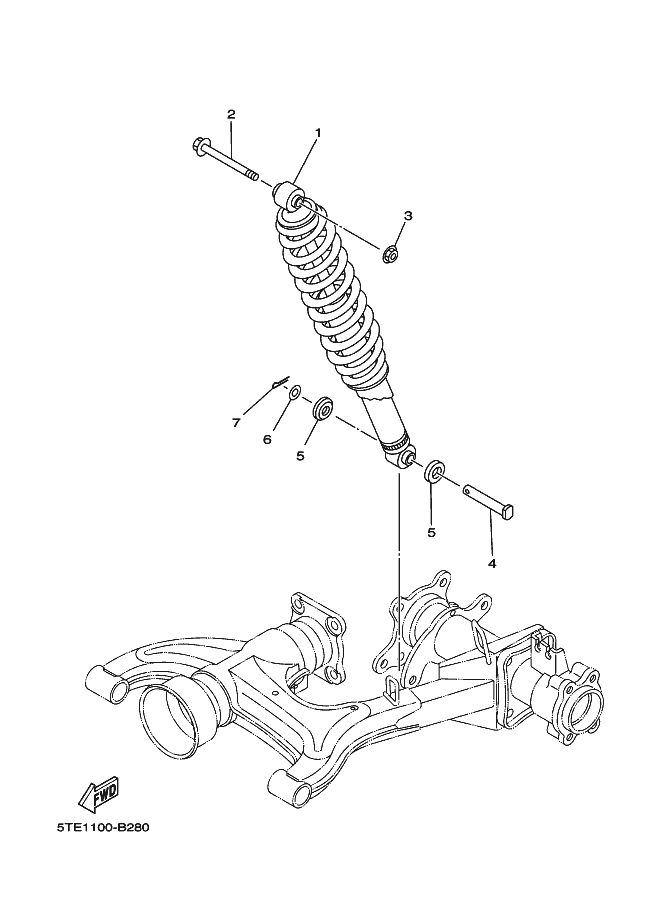 2
1
3
7
6
5
5
4
FWD
5TE1100-B280