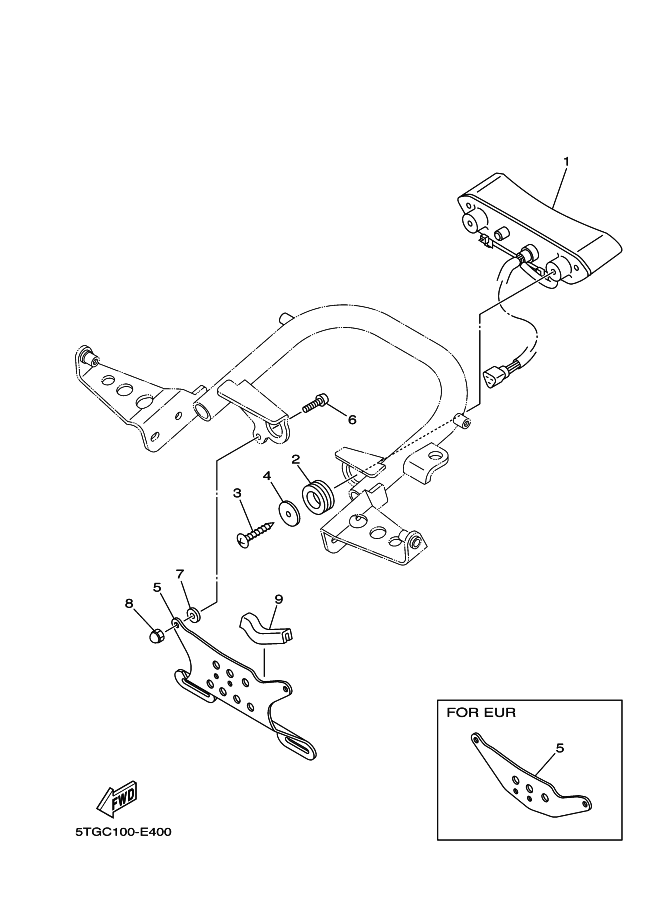 1
6
2
4
3
7
5
8
9
FOR EUR
5
FWD
5TGC100-E400