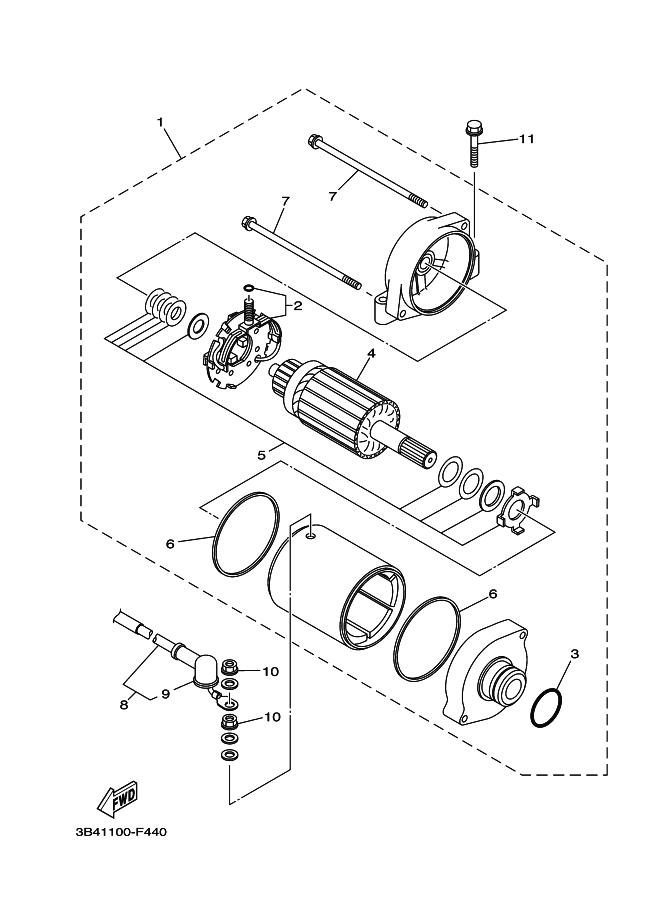 1
11
7
7
2
4
5
6
6
3
10
9
8
10
FWD
3B41100-F440