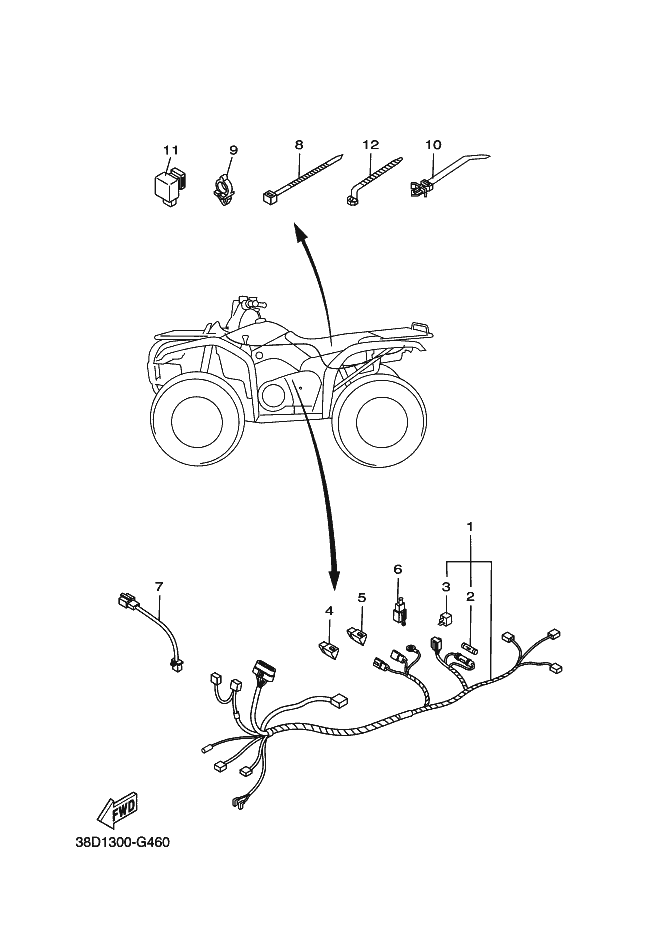 11
9
8
12
10
1
7
6
3
2
5
4
FWD
38D1300-G460