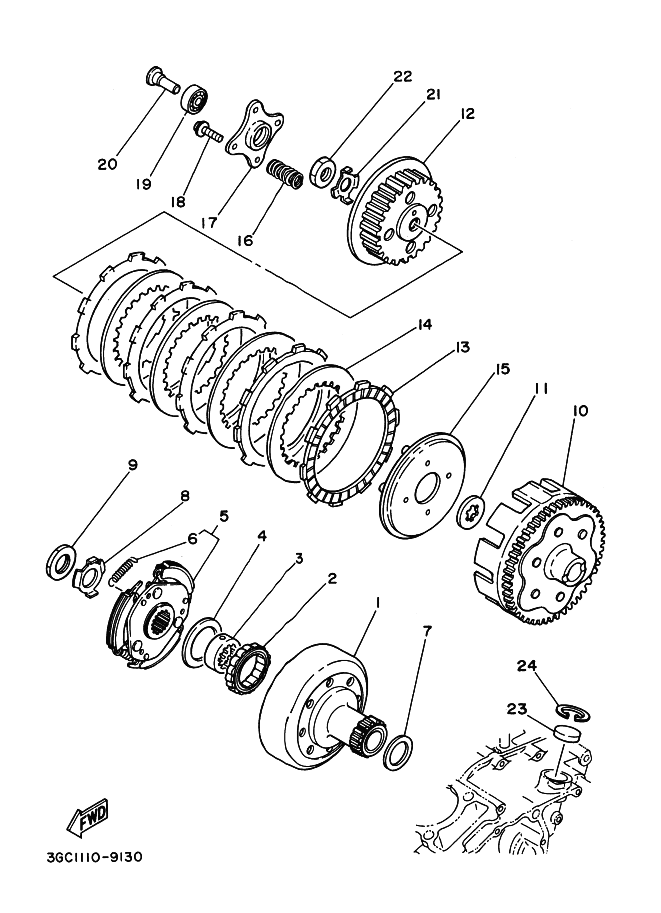 22
21
12
20
19
18
17
16
14
13
15
11
10
9
8
5
6
4
3
2
1
7
24
23
FWD
3GC1110-9130