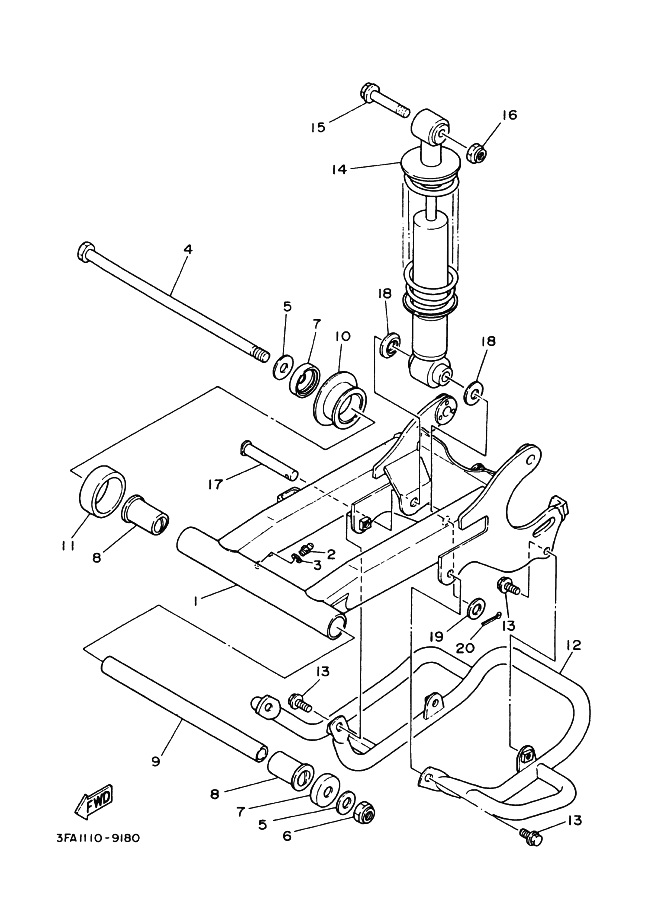 15
16
14
4
5
7
10
18
18
17
11
8
2
3
1
19
20
13
12
13
9
8
7
5
6
13
FWD
3FA1110-9180