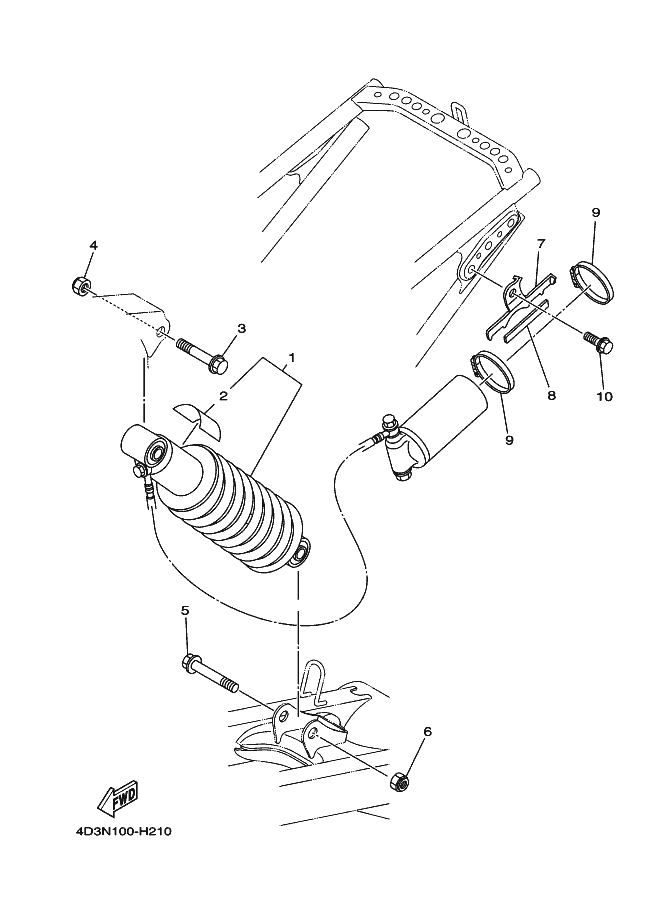 9
7
4
3
1
2
8
10
9
5
6
FWD
4D3N100-H210