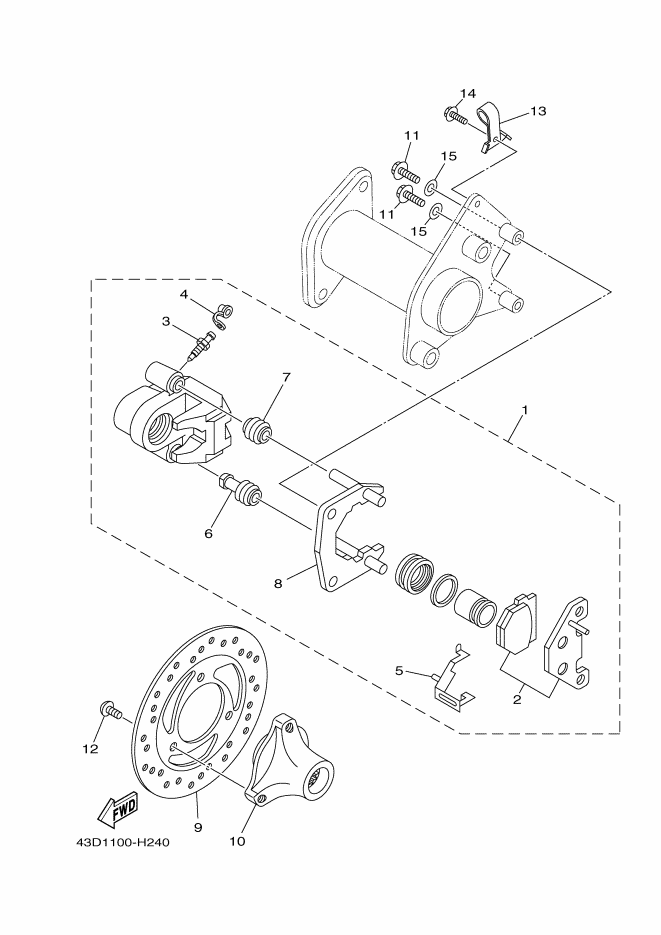 14
13
11
15
11
15
4
3
7
1
6
8
5
2
12
9
10
FWD
43D1100-H240