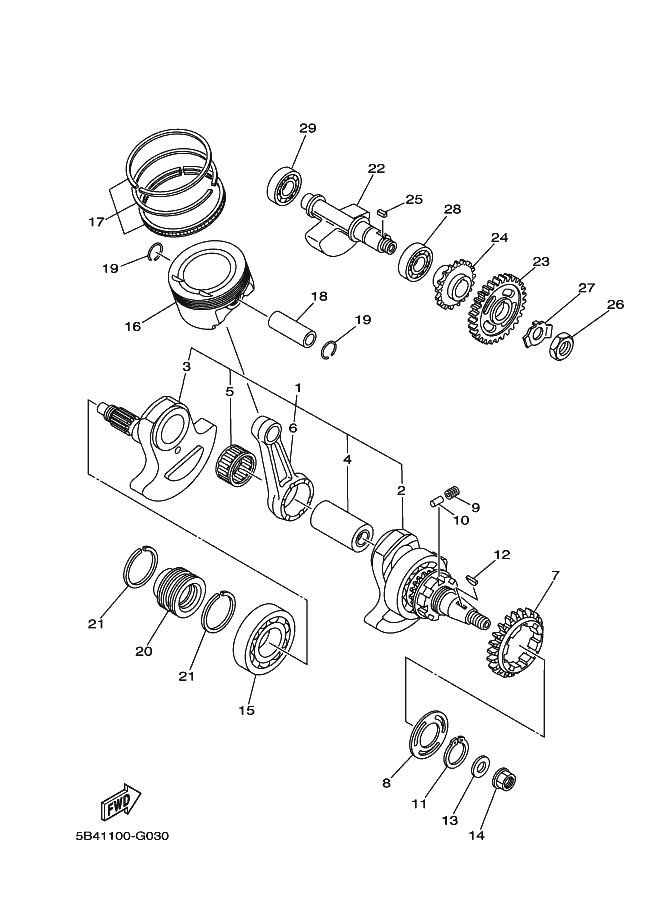 29
22
25
28
24
23
27
26
17
19
16
18
19
3
5
1
6
4
2
9
10
12
7
21
20
21
15
8
11
13
14
FWD
5B41100-G030