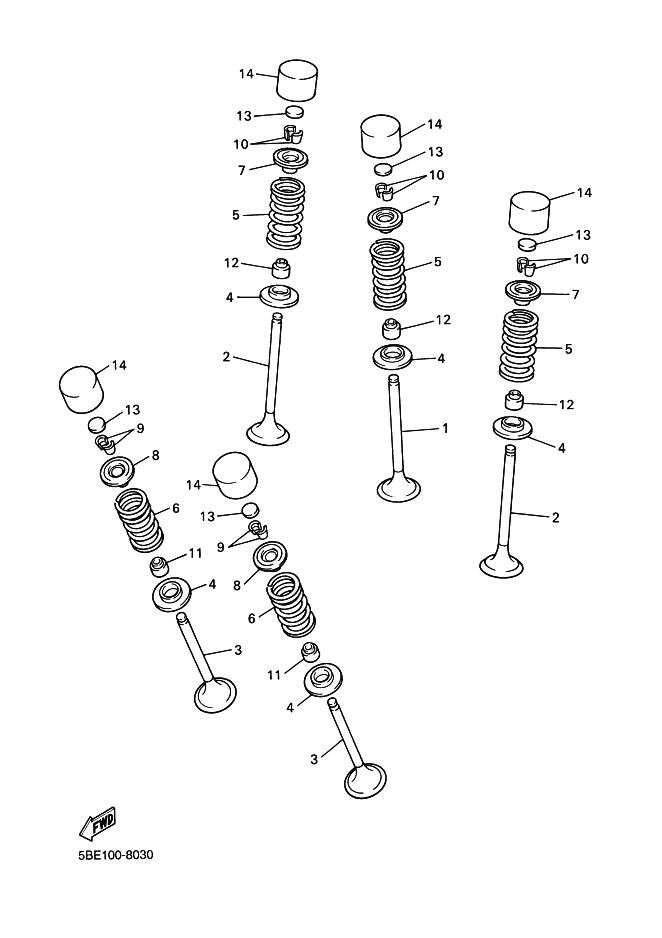 14
13
10
7
5
12
4
2
14
13
10
7
5
12
4
1
14
13
10
7
5
12
4
2
14
13
9
8
6
11
4
3
14
13
9
8
6
11
4
3
FWD
5BE100-8030