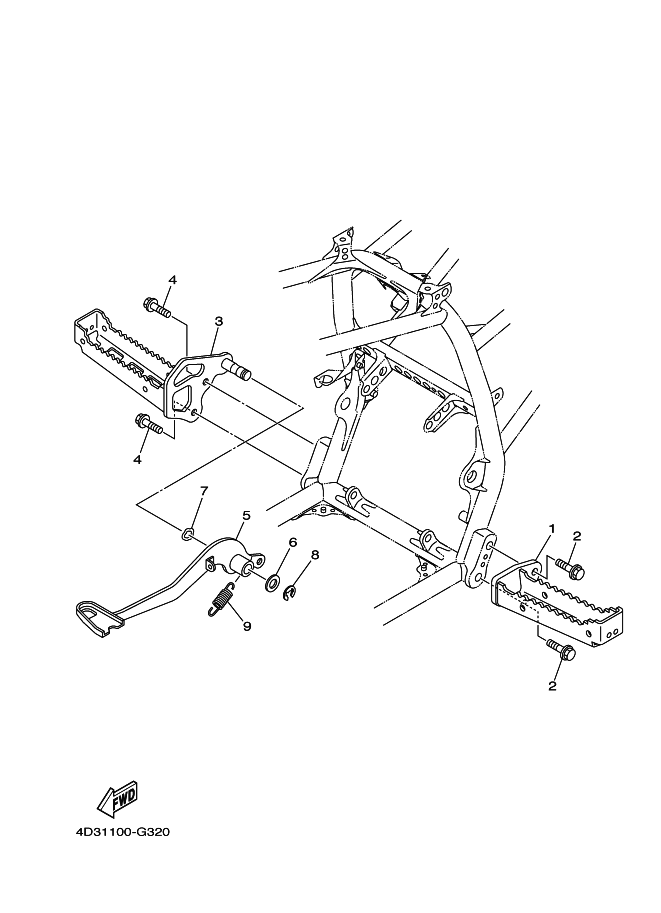 4
3
4
7
5
6
8
9
1
2
2
FWD
4D31100-G320