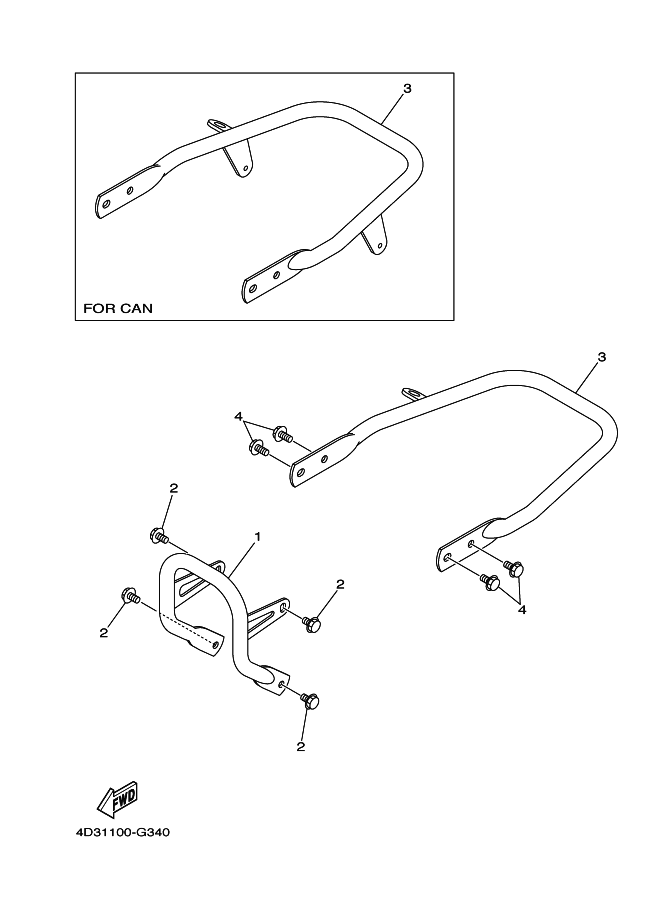 3

FOR CAN

3

4

2

1

2

2

4

2

FWD

4D31100-G340