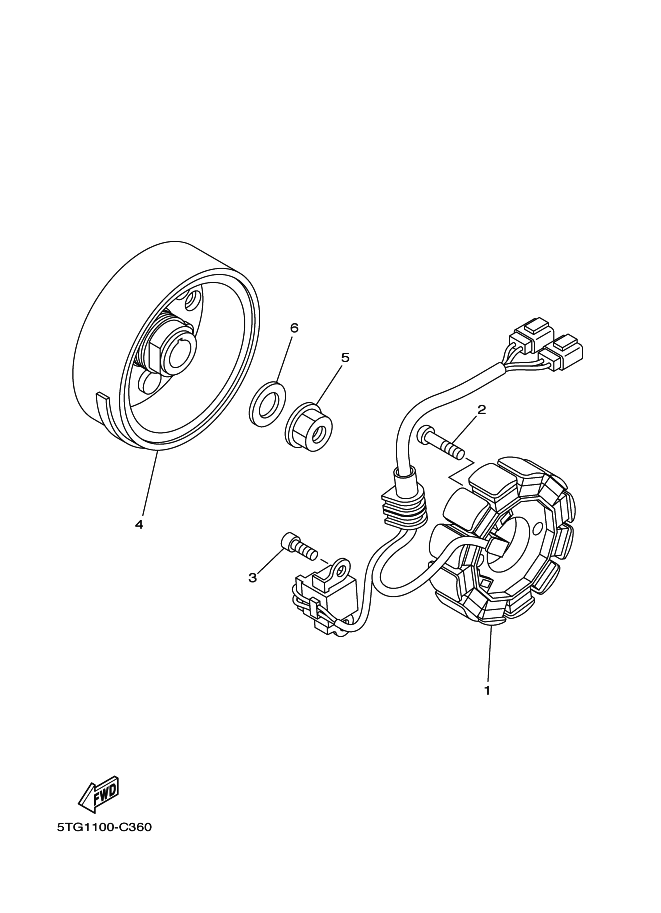 6
5
2
4
3
1
FWD
5TG1100-C360