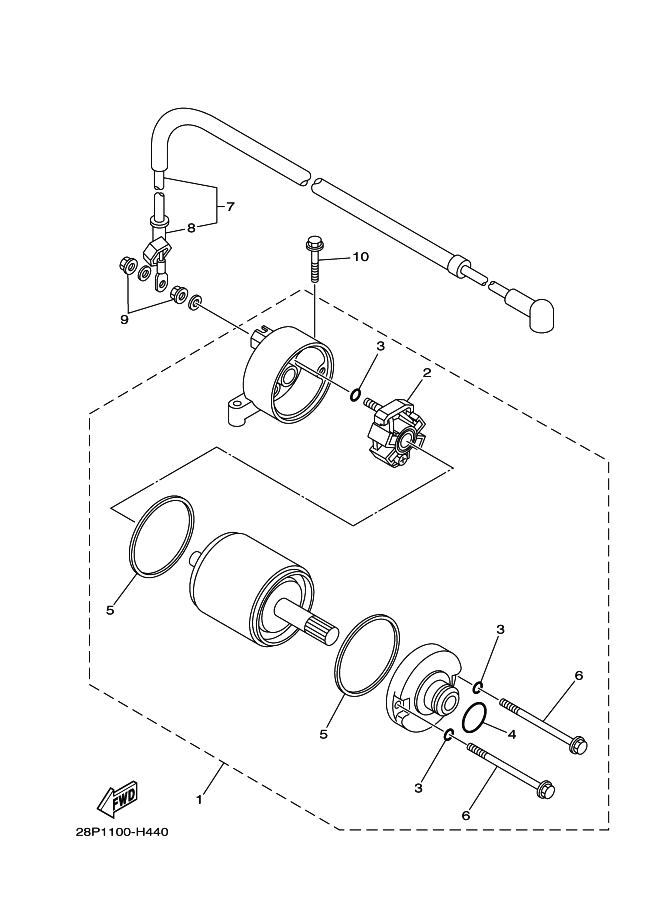 7
8
10
9
3
2
5
3
6
5
4
3
6
1
FWD
28P1100-H440