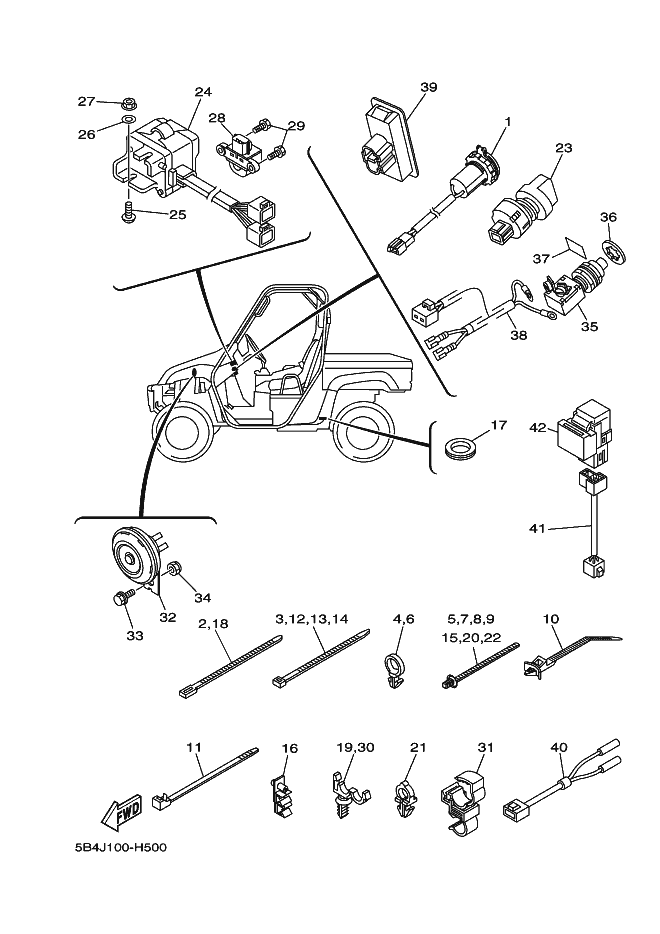 27
24
26
28
29
25
39
1
23
36
37
35
38
17
42
41
34
32
33
2,18
3,12,13,14
4,6
5,7,8,9
15,20,22
10
11
16
19,30
21
31
40
FWD
5B4J100-H500