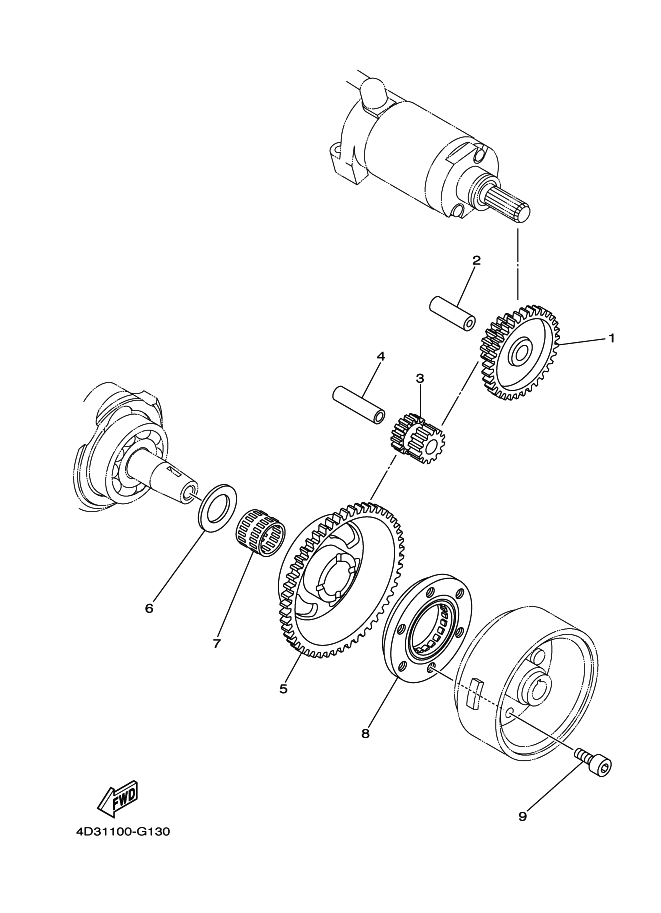 2
1
4
3
6
7
5
8
9
FWD
4D31100-G130