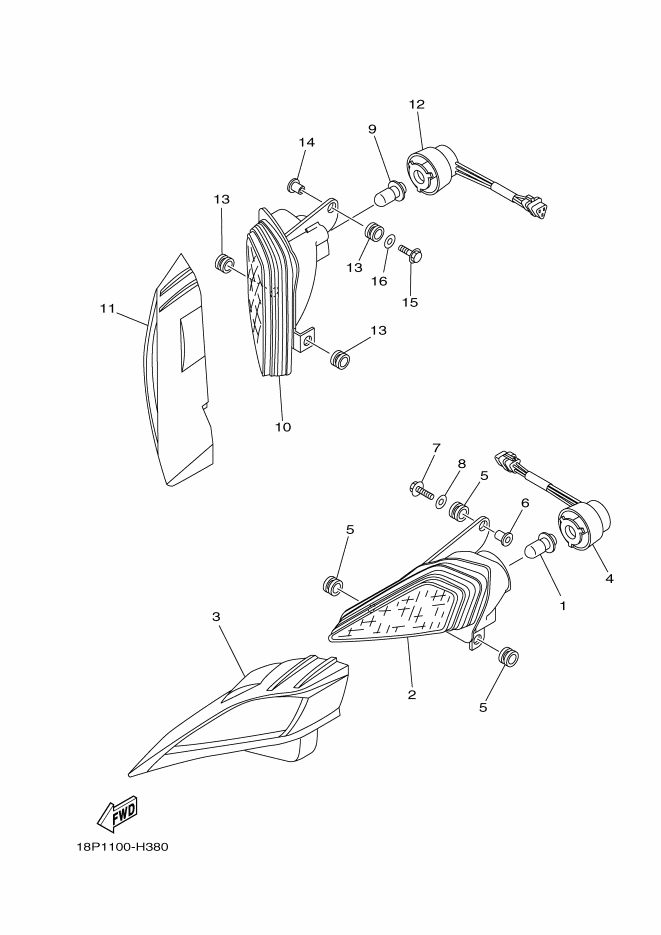 12
9
14
13
13
16
15
11
13
10
7
8
5
6
5
4
1
3
2
5
FWD
18P1100-H380