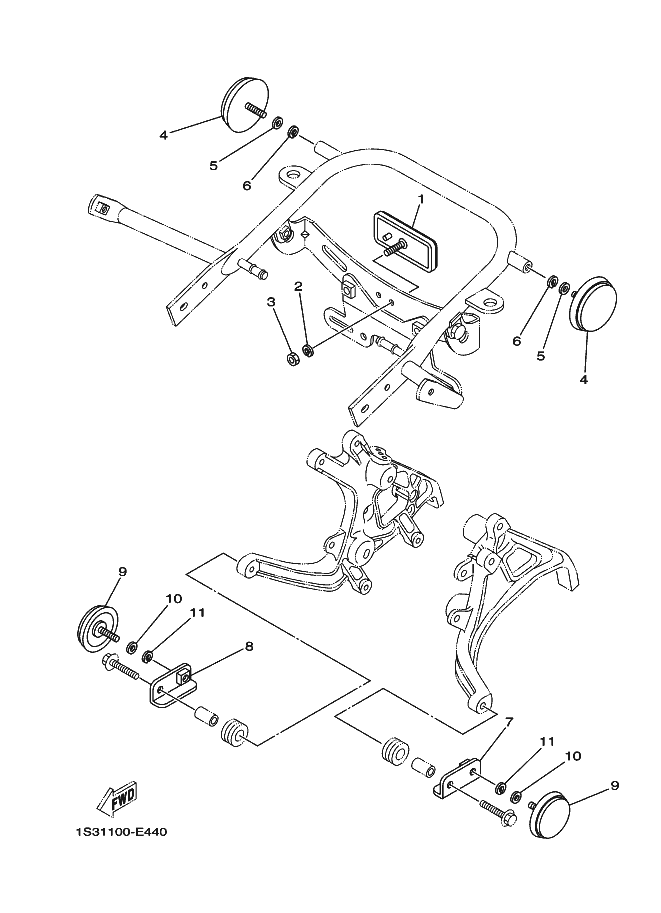 4
5
6
1
2
3
6
5
4
9
10
11
8
7
11
10
9
FWD
1S31100-E440