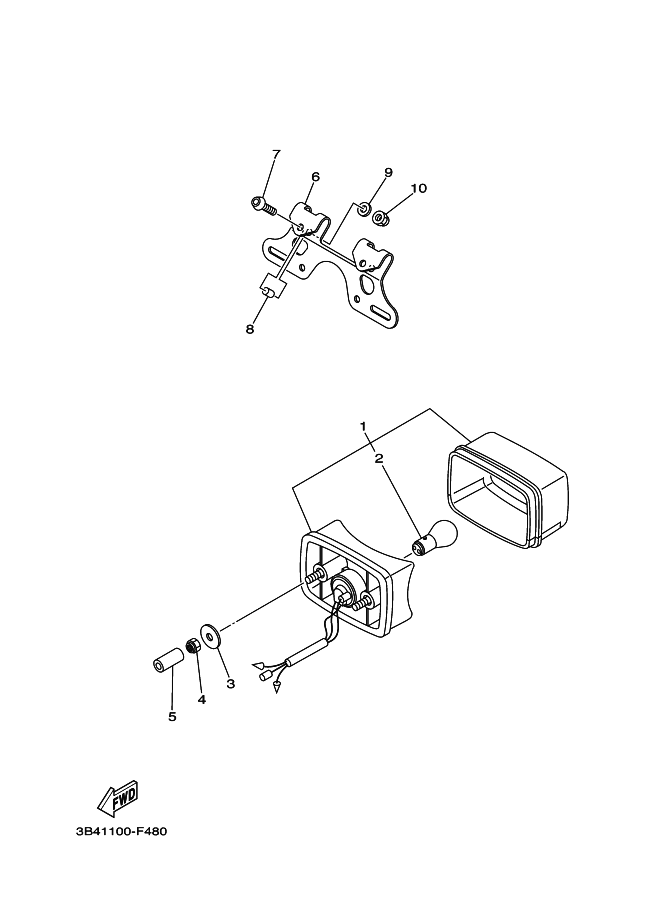 7
6
9
10
8
1
2
3
4
5
FWD
3B41100-F480