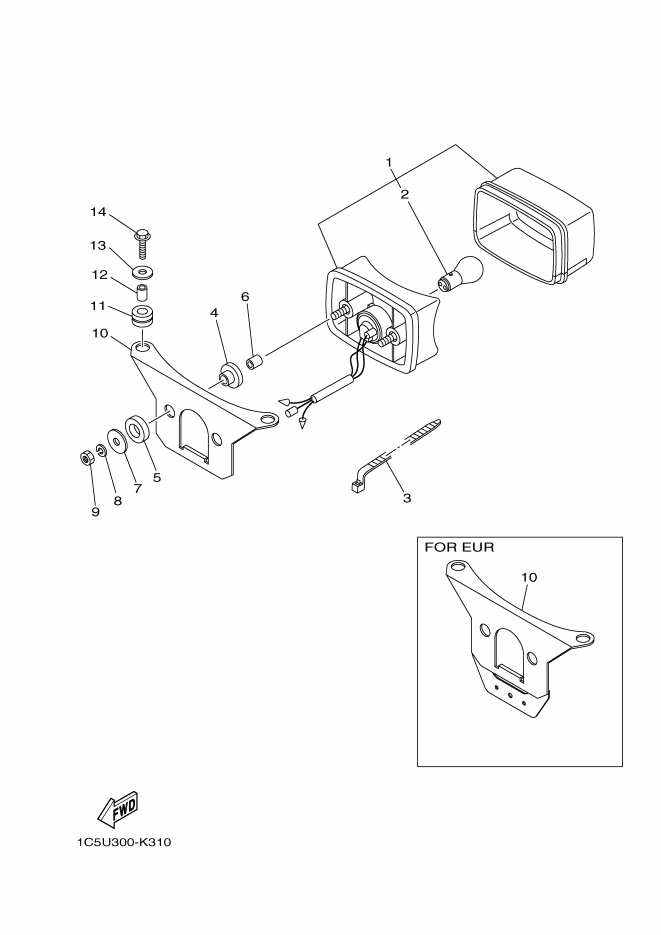 1
2
14
13
12
11
10
4
6
5
7
8
9
3
FOR EUR
10
FWD
1C5U300-K310