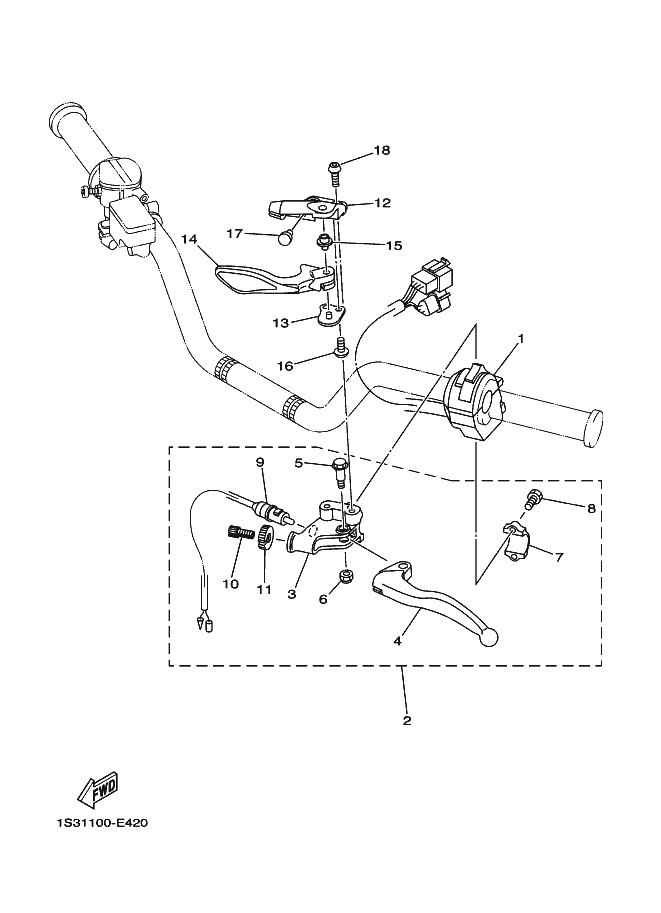 18
12
17
15
14
13
16
1
9
5
8
7
10
11
3
6
4
2
FWD
1S31100-E420