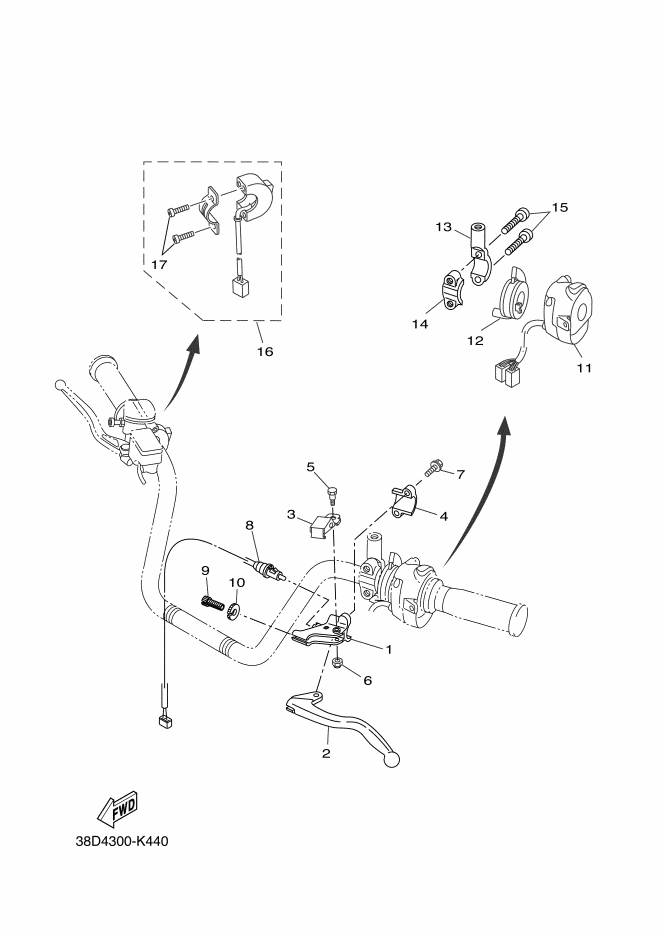 17
16
13
15
14
12
11
5
7
3
4
8
9
10
1
6
2
FWD
38D4300-K440