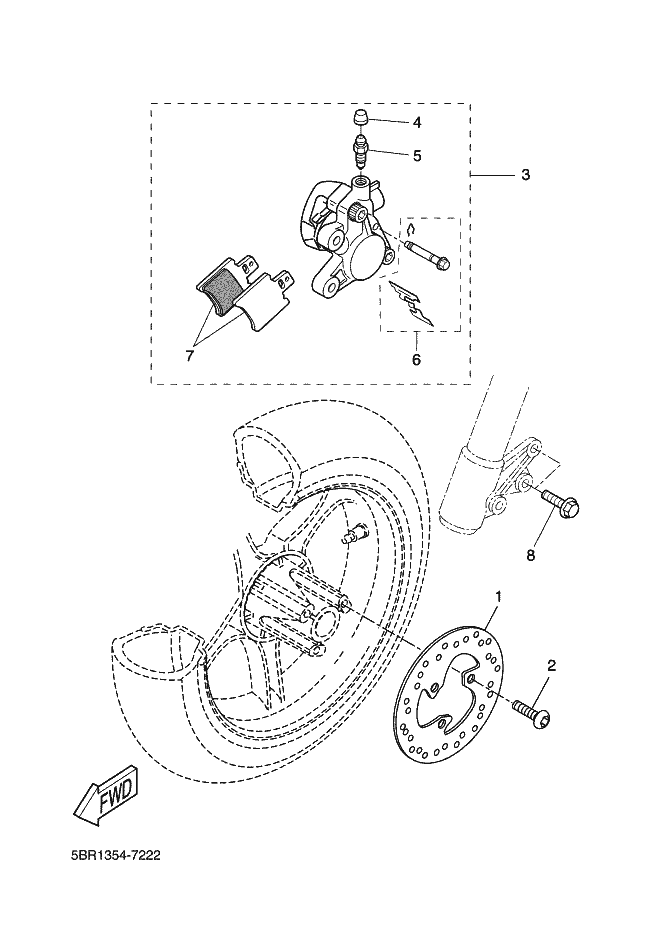 4
5
3
7
6
8
1
2
FWD
5BR1354-7222