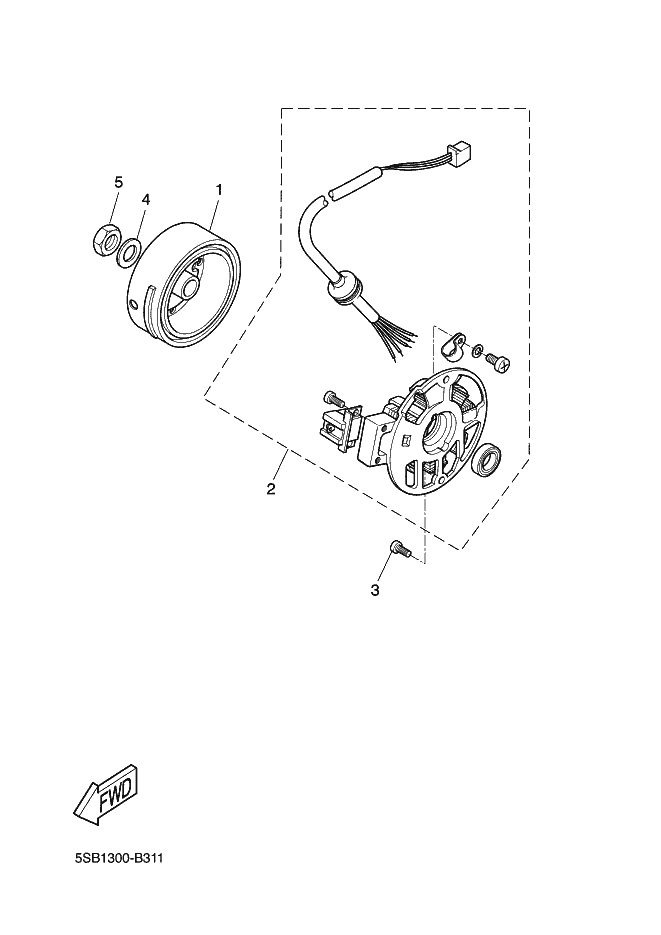 5
4
1
2
3
FWD
5SB1300-B311