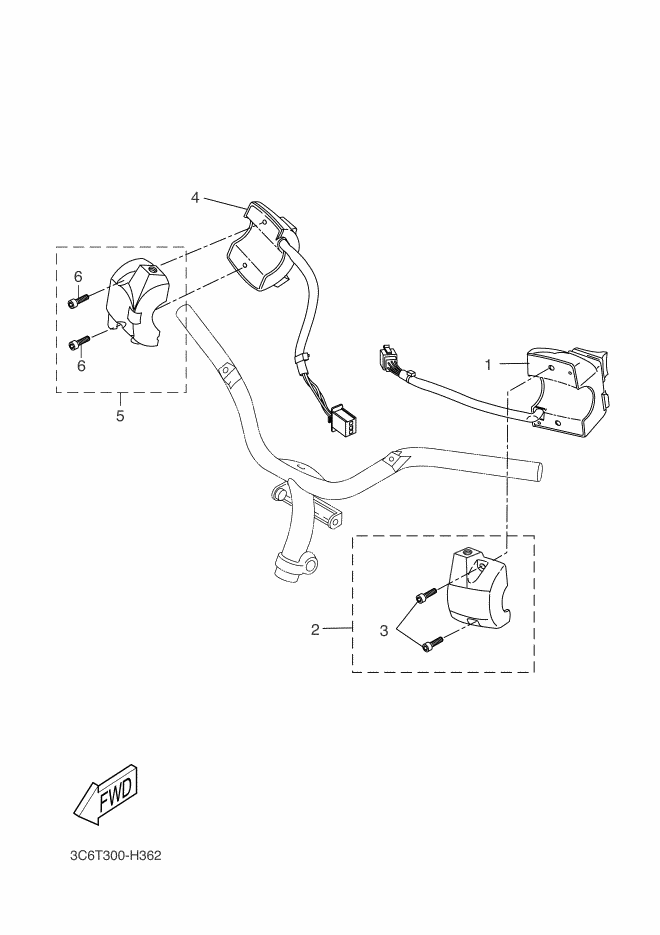 4
6
6
5
1
2
3
FWD
3C6T300-H362