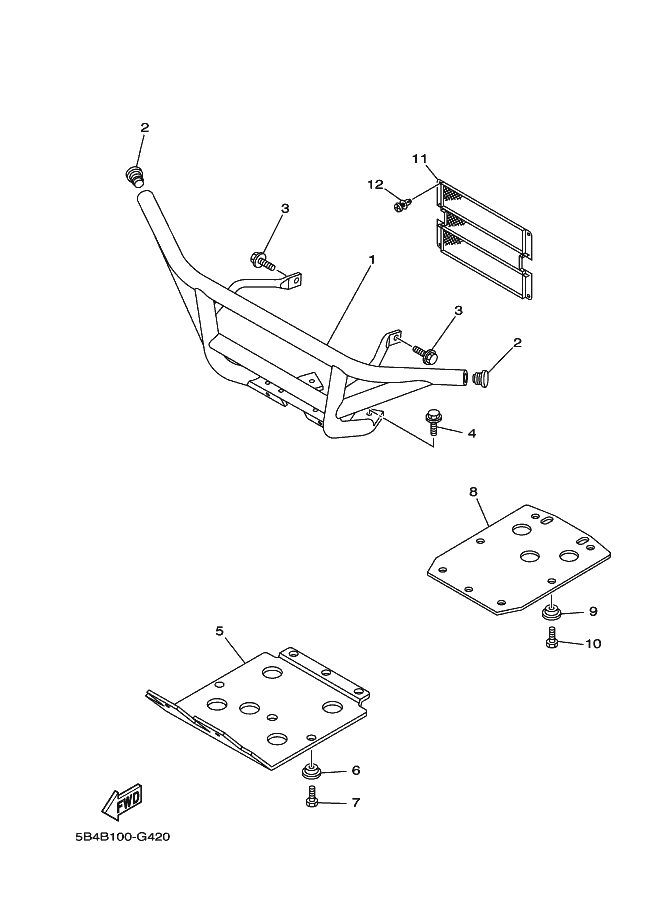 2
11
12
3
1
3
2
4
8
9
10
5
6
7
FWD
5B4B100-G420