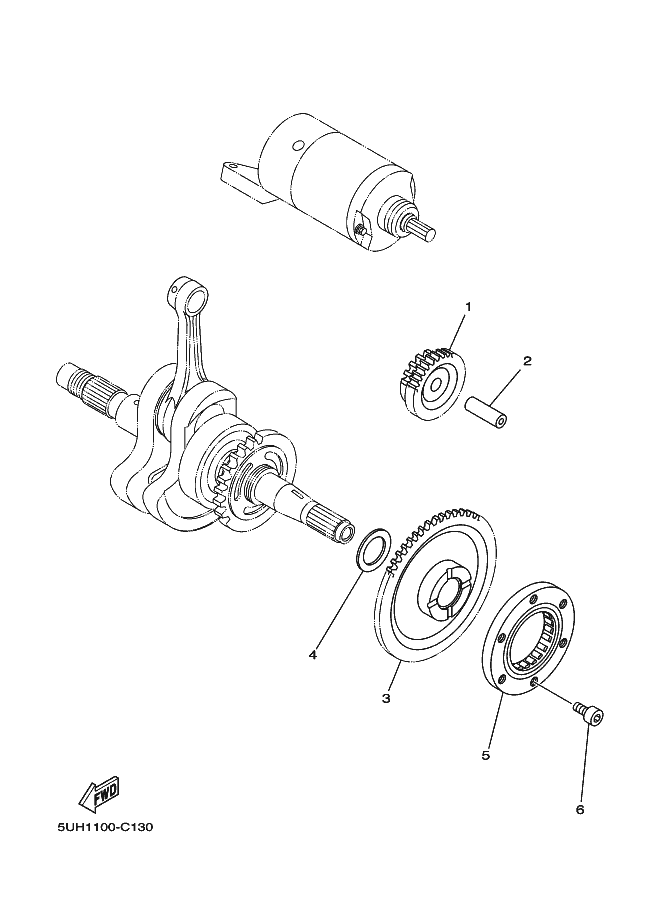 1
2
4
3
5
6
FWD
5UH1100-C130