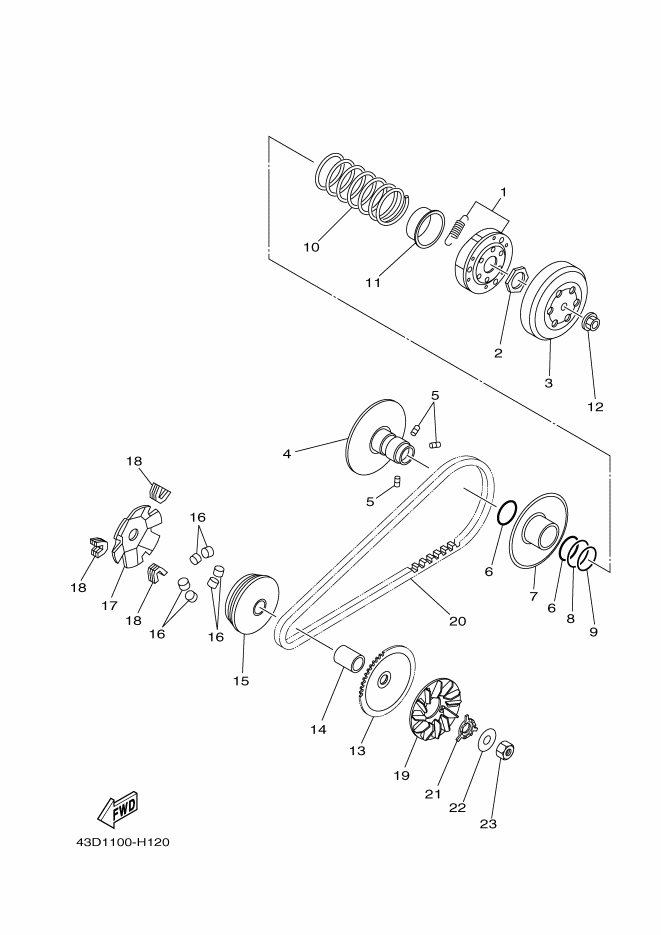 1
10
11
2
3
12
5
4
5
18
16
6
7
6
8
9
18
17
18
16
16
20
15
14
13
19
21
22
23
FWD
43D1100-H120