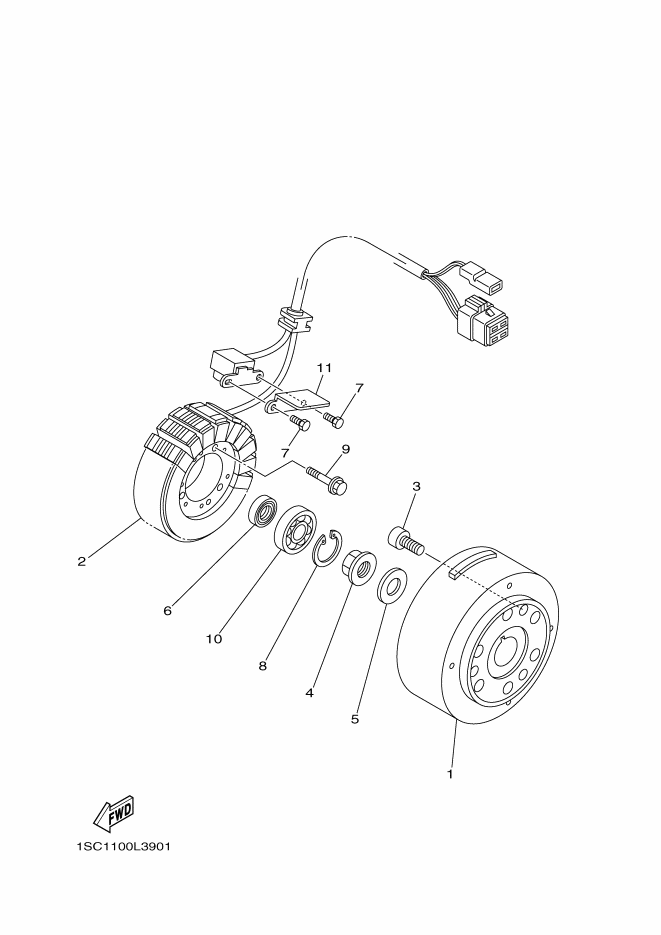 11
7
7
9
3
2
6
10
8
4
5
1
FWD
1SC1100L3901