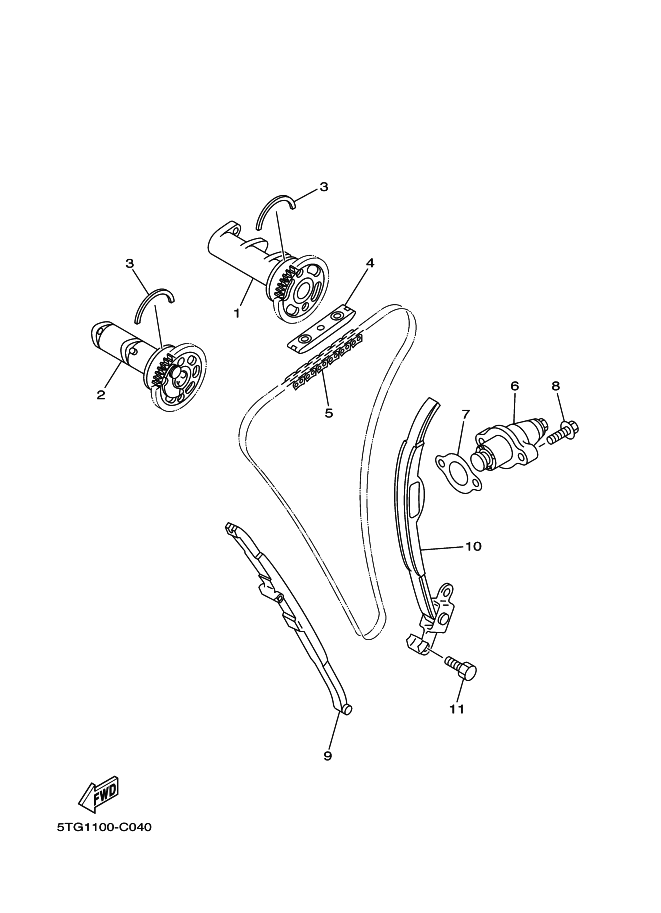 3
3
4
1
2
5
6
8
7
10
11
9
FWD
5TG1100-C040