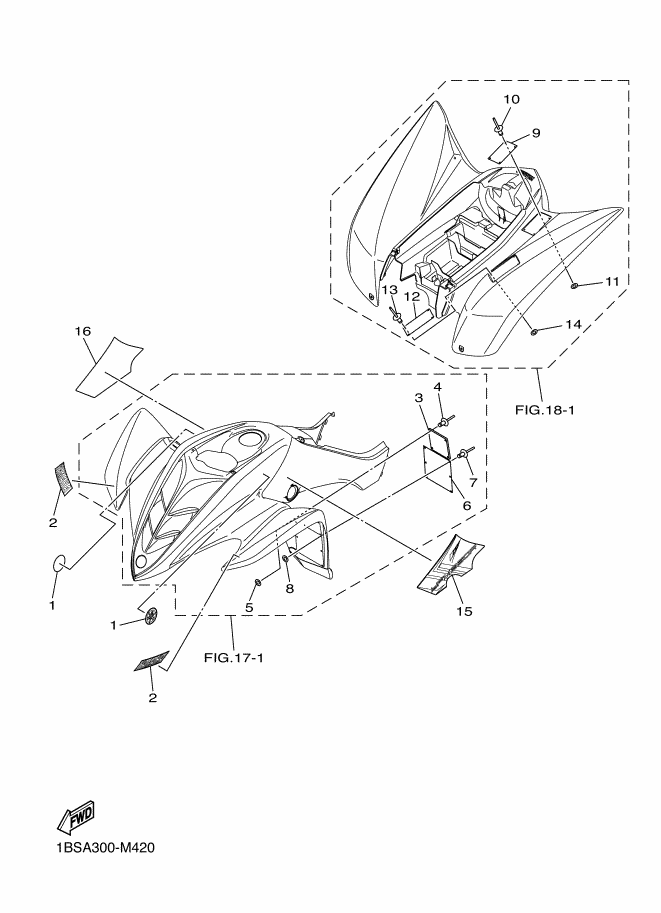 10
9
11
13
12
14
FIG.18-1
16
3
4
7
6
2
1
8
5
15
1
FIG.17-1
2
FWD
1BSA300-M420