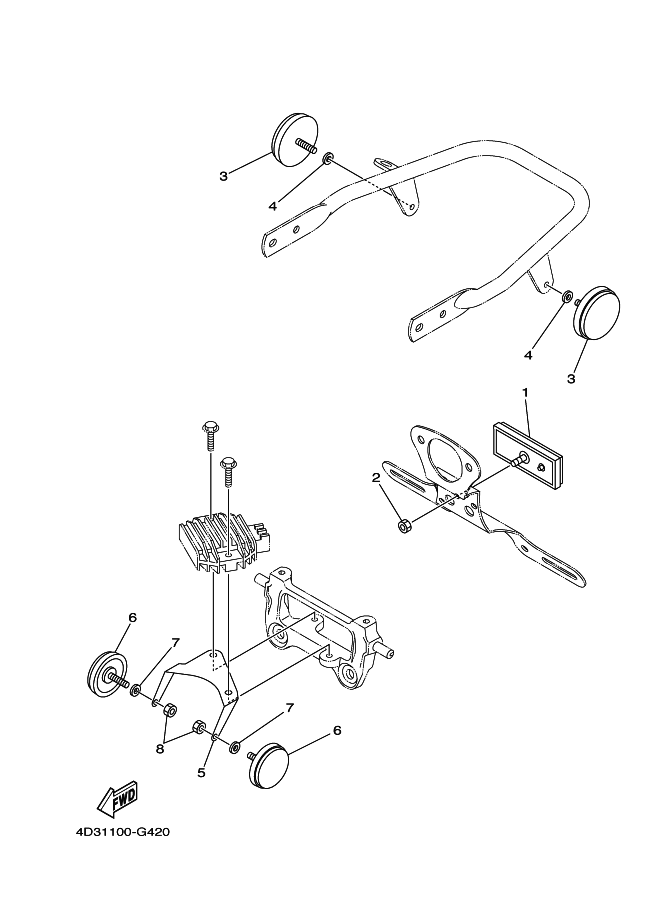 3
4
4
3
1
2
6
7
8
5
7
6
FWD
4D31100-G420