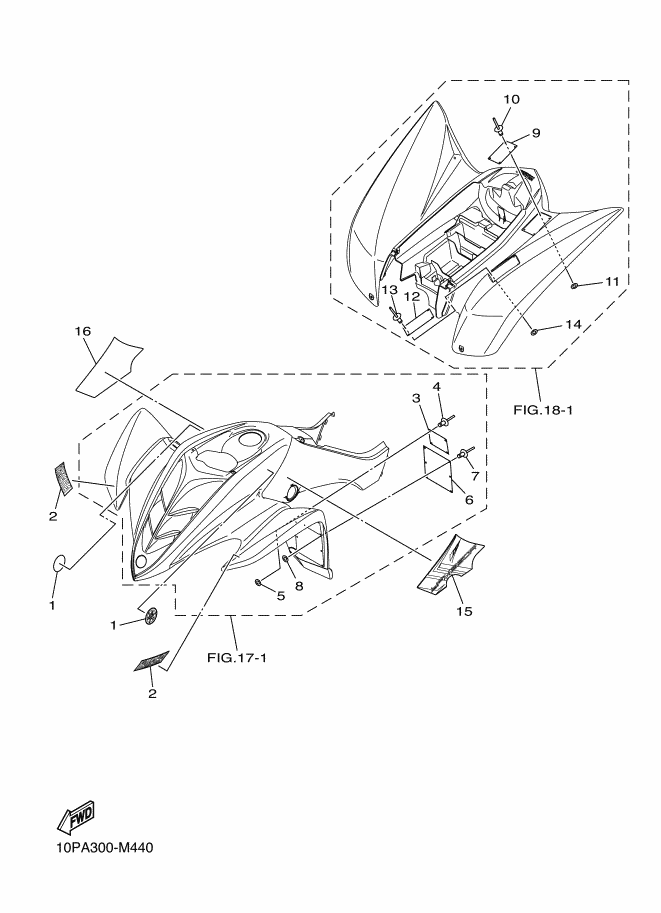 10
9
11
13
12
14
FIG.18-1
16
3
4
7
6
2
1
5
8
15
1
FIG.17-1
2
FWD
10PA300-M440