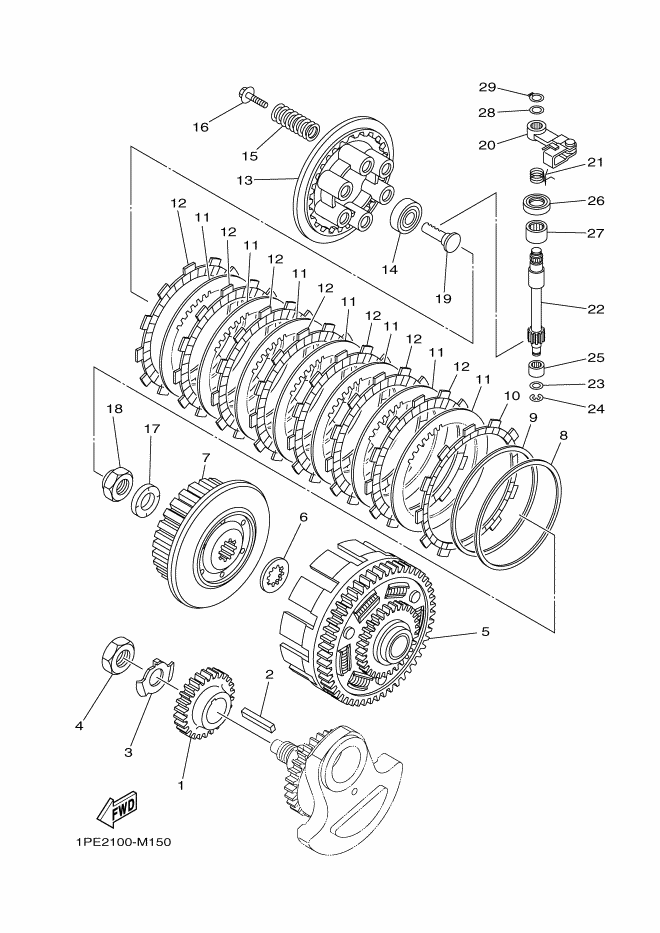 29
28
20
21
26
27
22
25
23
24
16
15
13
14
19
12
11
12
11
12
11
12
11
12
11
12
11
12
11
10
9
8
18
17
7
6
5
4
3
2
1
FWD
1PE2100-M150