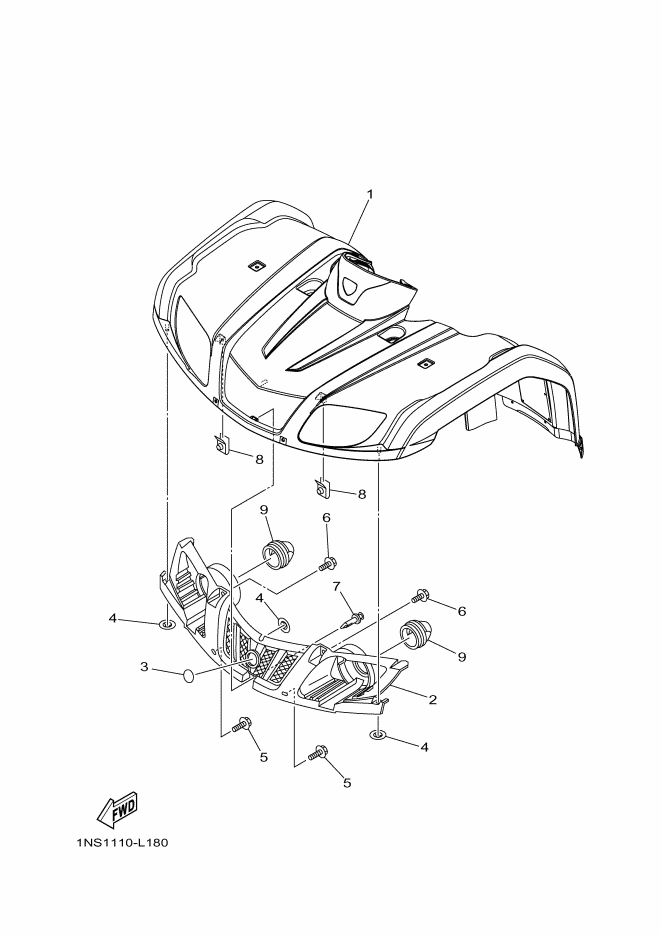 1
8
8
9
6
7
6
4
4
9
3
2
5
4
5
FWD
1NS1110-L180