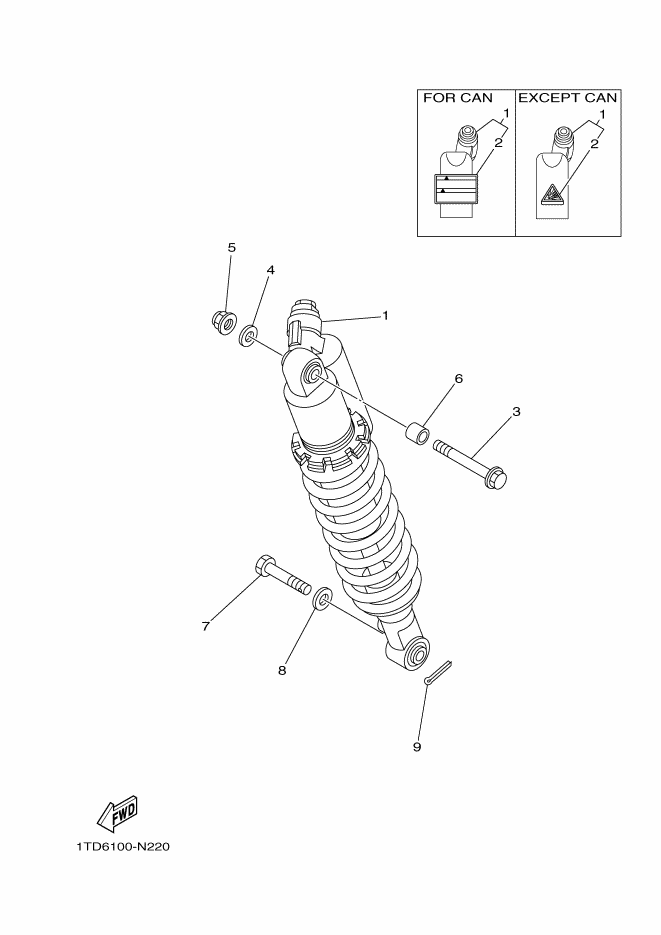 FOR CAN
1
2
EXCEPT CAN
1
2
5
4
1
6
3
7
8
9
FWD
1TD6100-N220