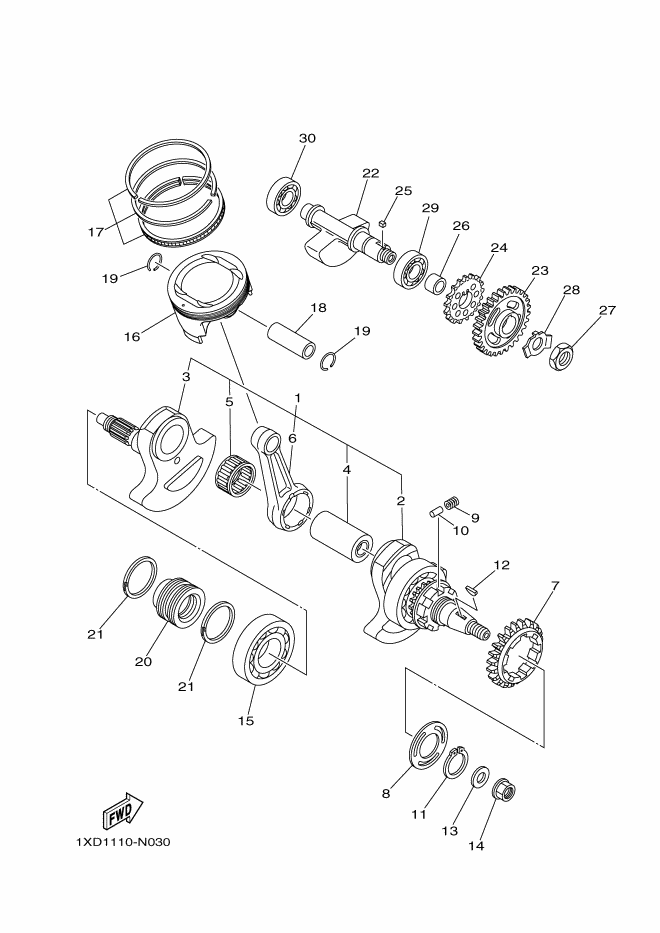 30
22
25
29
26
24
23
28
27
17
19
16
18
19
3
5
1
6
4
2
9
10
12
7
21
20
21
15
8
11
13
14
FWD
1XD1110-N030