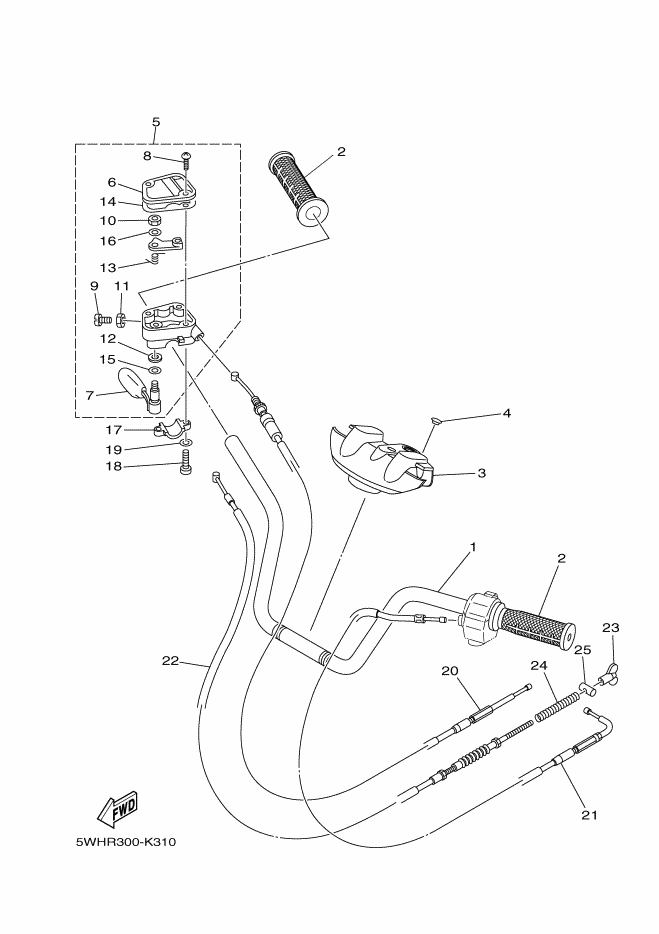 5
8
6
14
10
16
13
9
11
12
15
7
17
19
18
2
4
3
1
2
23
25
24
20
22
21
FWD
5WHR300-K310