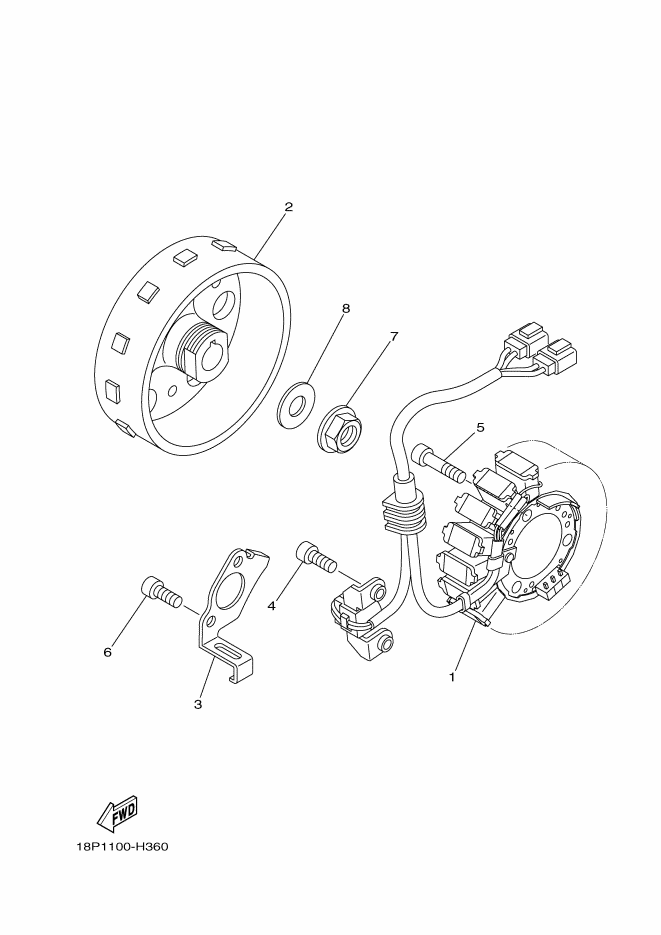 2

8

7

5

4

6

3

1

FWD

18P1100-H360