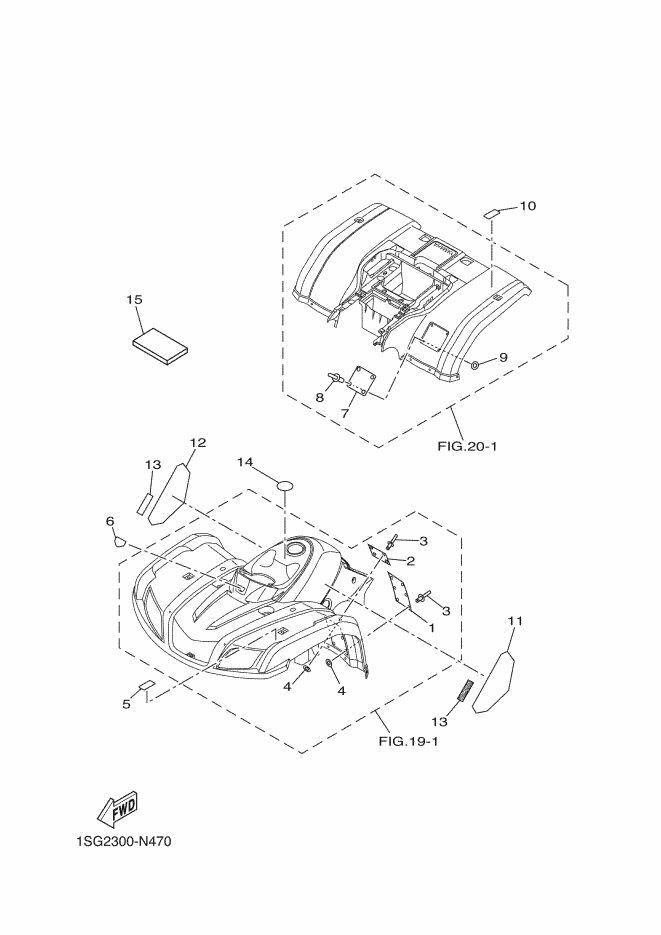 10

15

9

8

7

FIG.20-1

12

13

14

6

3

2

3

1

11

4

4

5

13

FIG.19-1

FWD

1SG2300-N470